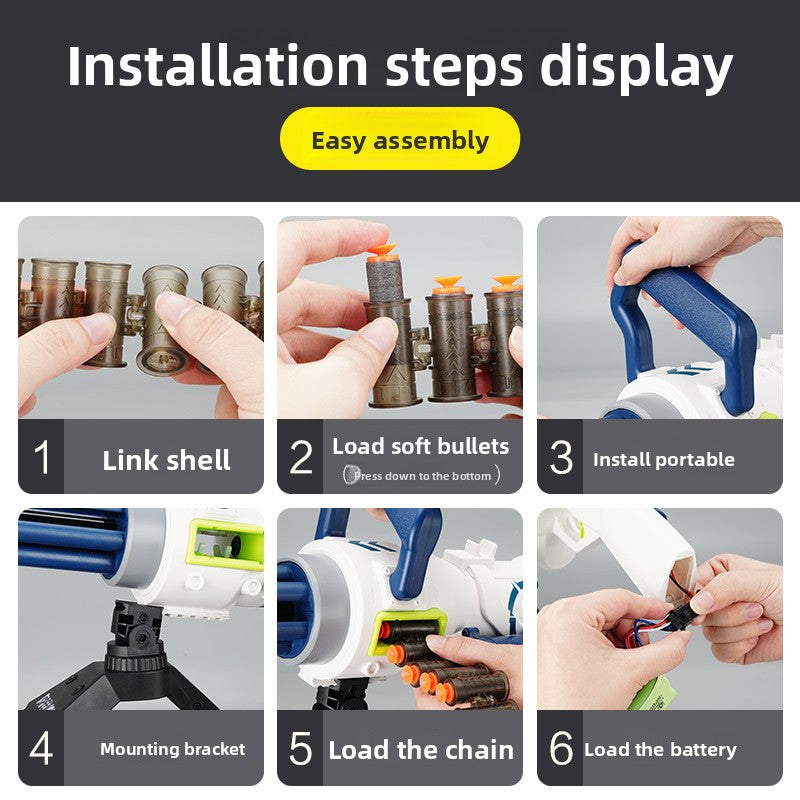 Installation steps display

Easy assembly

1 Link shell

2 Load soft bullets
(Press down to the bottom)

3 Install portable

4 Mounting bracket

5 Load the chain

6 Load the battery